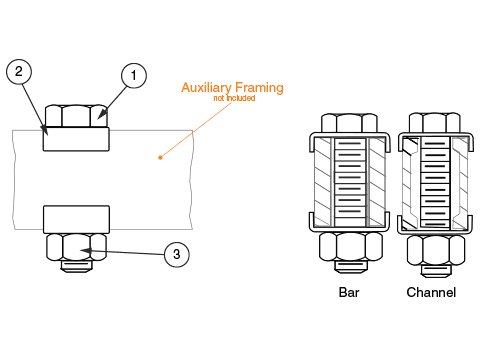 2

1

Auxiliary Framing
not included

3

Bar

Channel