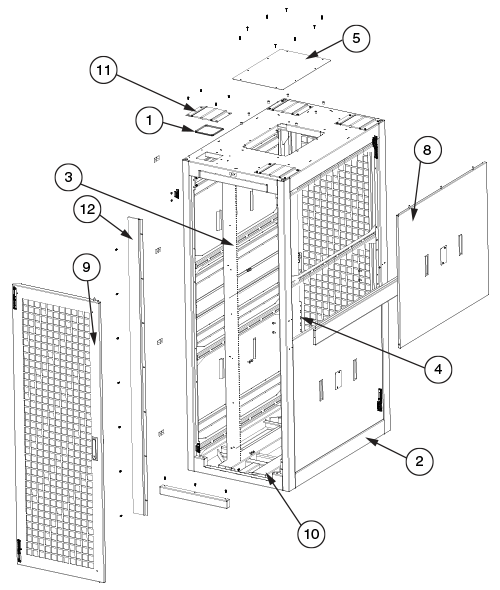 5
11
1
8
3
12
9
4
2
10